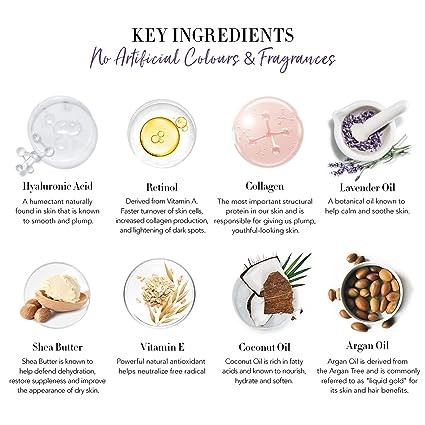 KEY INGREDIENTS
No Artificial Colours & Fragrances

Hyaluronic Acid
A humectant naturally found in skin that is known to smooth and plump.

Retinol
Derived from Vitamin A. Faster turnover of skin cells, increased collagen production, and lightening of dark spots.

Collagen
The most important structural protein in our skin and is responsible for giving us plump, youthful-looking skin.

Lavender Oil
A botanical oil known to help calm and soothe skin.

Shea Butter
Shea Butter is known to help defend dehydration, restore suppleness and improve the appearance of dry skin.

Vitamin E
Powerful natural antioxidant helps neutralize free radical

Coconut Oil
Coconut Oil is rich in fatty acids and known to nourish, hydrate and soften.

Argan Oil
Argan Oil is derived from the Argan Tree and is commonly referred to as "liquid gold" for its skin and hair benefits.