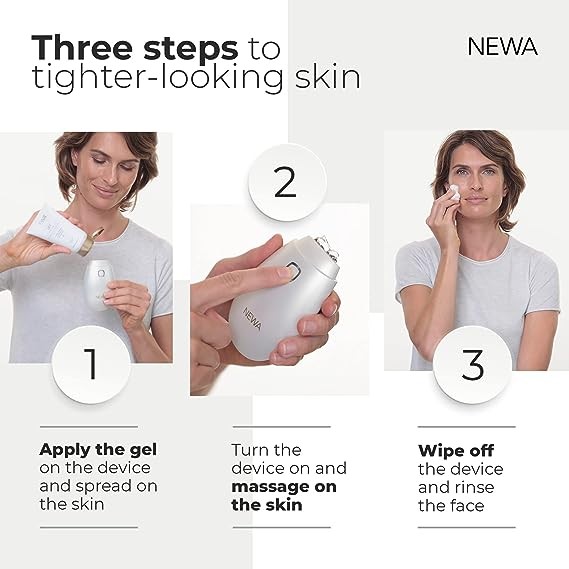 Three steps to tighter-looking skin

NEWA

1

Apply the gel on the device and spread on the skin

2

NEWA

Turn the device on and massage on the skin

3

Wipe off the device and rinse the face